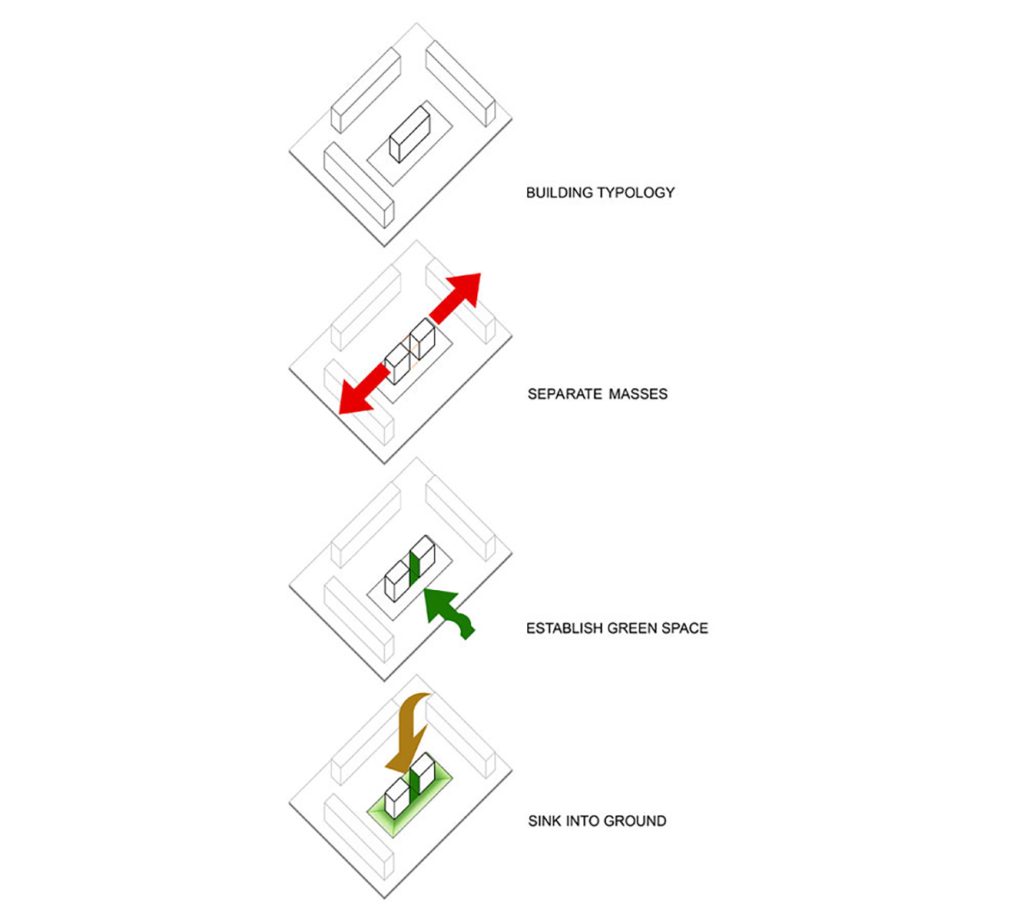 BUILDING TYPOLOGY

SEPARATE MASSES

ESTABLISH GREEN SPACE

SINK INTO GROUND